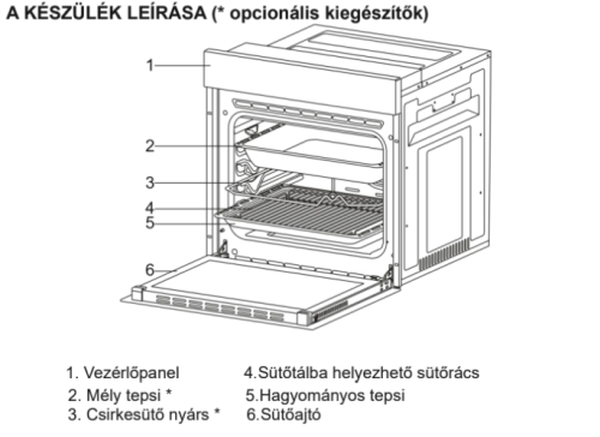 A KÉSZÜLÉK LEÍRÁSA (* opcionális kiegészítők)

1
2
3
4
5
6

1. Vezérlőpanel
2. Mély tepsi *
3. Csirkesütő nyárs *

4.Sütőtálba helyezhető sütőrács
5.Hagyományos tepsi
6.Sütőajtó