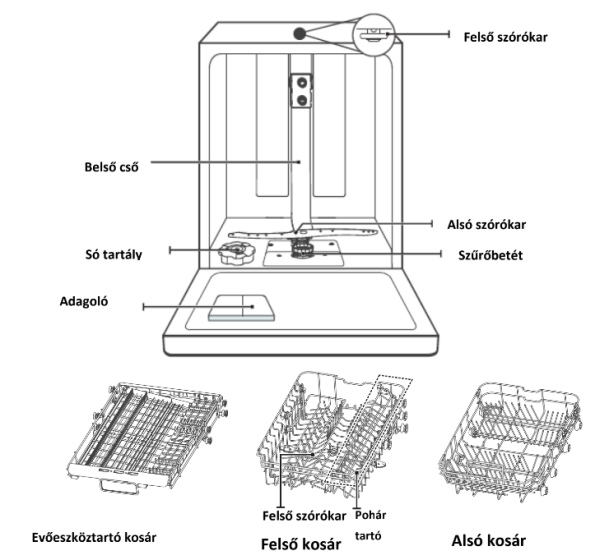 Felső szórókar

Belső cső

Alsó szórókar

Só tartály

Szűrőbetét

Adagoló

Felső szórókar

Pohár tartó

Evőeszköztartó kosár

Felső kosár

Alsó kosár